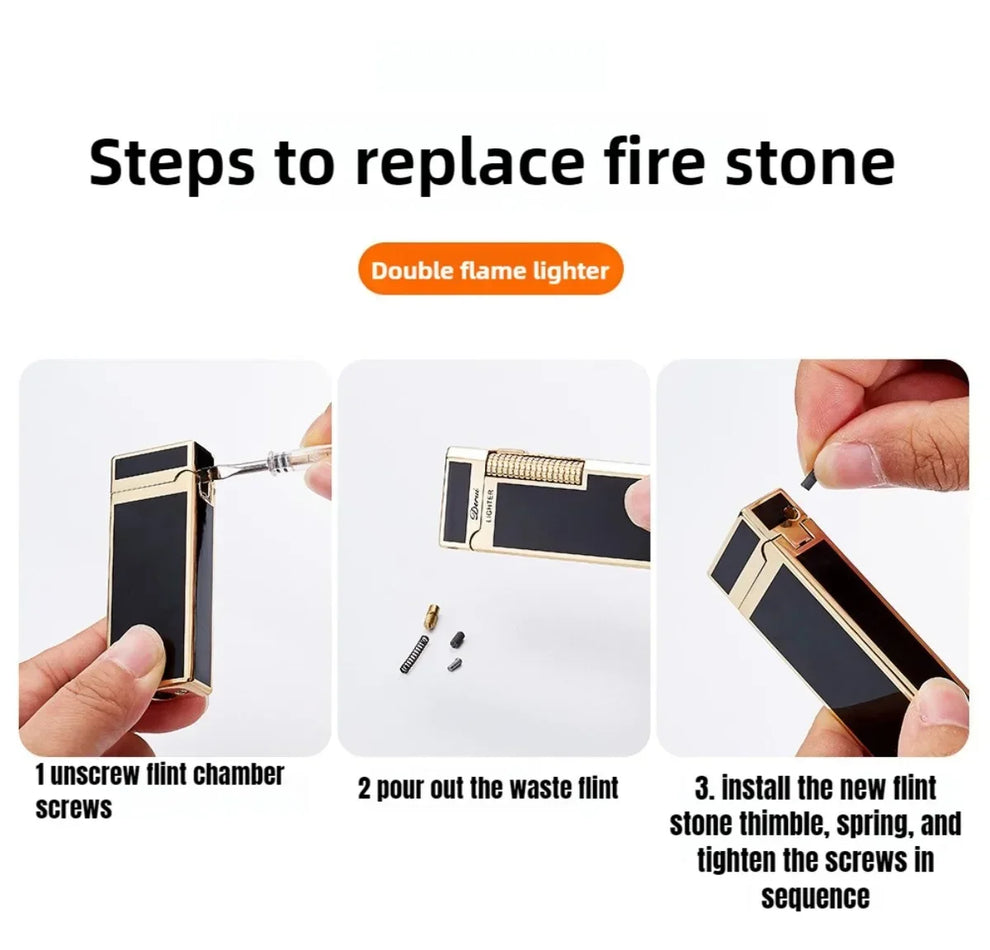 Steps to replace fire stone

Double flame lighter

Derui
LIGHTER

1 unscrew flint chamber screws

2 pour out the waste flint

3. install the new flint stone thimble, spring, and tighten the screws in sequence