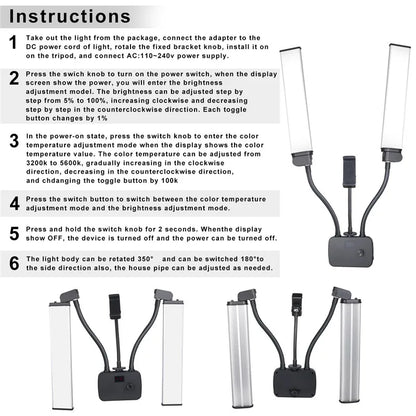 Instructions

1 Take out the light from the package, connect the adapter to the DC power cord of light, rotale the fixed bracket knob, install it on on the tripod, and connect AC:110~240v power supply.

2 Press the swich knob to turn on the power switch, when the display screen show the power, you will enter the brightness adjustment model. The brightness can be adjusted step by step from 5% to 100%, increasing clockwise and decreasing step by step in the counterclockwise direction. Each toggle button changes by 1%

3 In the power-on state, press the switch knob to enter the color temperature adjustment mode when the display shows the color temperature value. The color temperature can be adjusted from 3200k to 5600k, gradually increasing in the clockwise direction, decreasing in the counterclockwise direction, and chdanging the toggle button by 100k

4 Press the switch button to switch between the color temperature adjustment mode and the brightness adjustment mode.

5 Press and hold the switch knob for 2 seconds. Whenthe display show OFF, the device is turned off and the power can be turned off.

6 The light body can be retated 350° and can be switched 180°to the side direction also, the house pipe can be adjusted as needed.