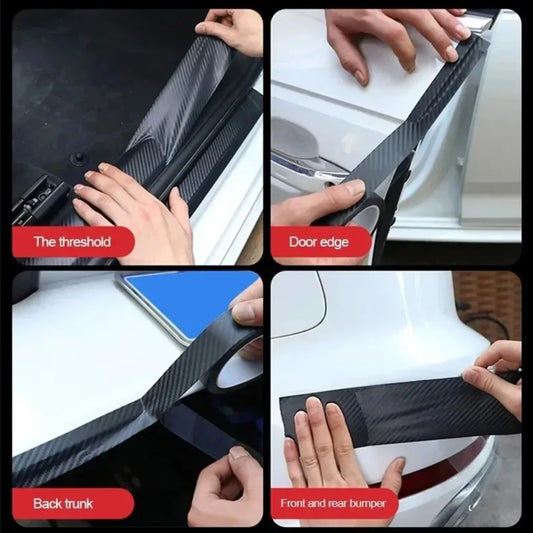 The threshold

Door edge

Back trunk

Front and rear bumper