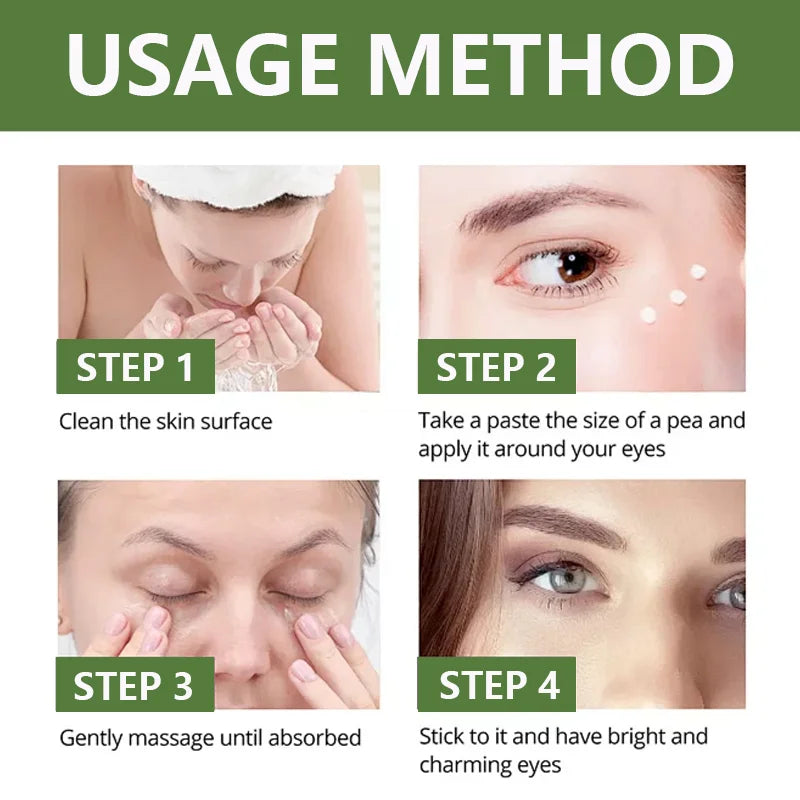 USAGE METHOD

STEP 1

Clean the skin surface

STEP 2

Take a paste the size of a pea and apply it around your eyes

STEP 3

Gently massage until absorbed

STEP 4

Stick to it and have bright and charming eyes