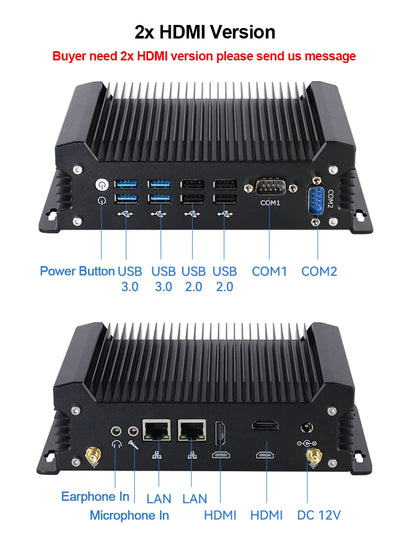 2x HDMI Version

Buyer need 2x HDMI version please send us message

COM1 COM2

Power Button USB 3.0 USB 3.0 USB 2.0 USB 2.0 COM1 COM2

Earphone In Microphone In LAN LAN HDMI HDMI DC 12V