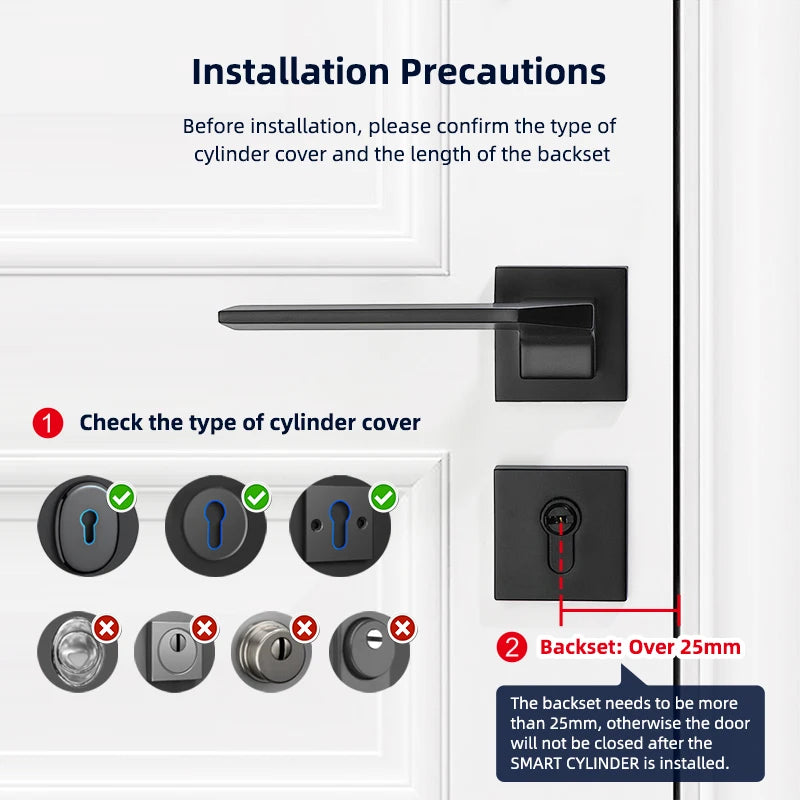 Installation Precautions

Before installation, please confirm the type of cylinder cover and the length of the backset

1 Check the type of cylinder cover

2 Backset: Over 25mm

The backset needs to be more than 25mm, otherwise the door will not be closed after the SMART CYLINDER is installed.