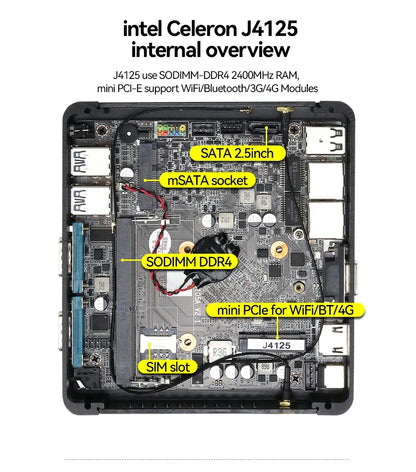 intel Celeron J4125
internal overview

J4125 use SODIMM-DDR4 2400MHz RAM,
mini PCI-E support WiFi/Bluetooth/3G/4G Modules

SATA 2.5inch

mSATA socket

SODIMM DDR4

mini PCIe for WiFi/BT/4G

J4125

SIM slot

R36