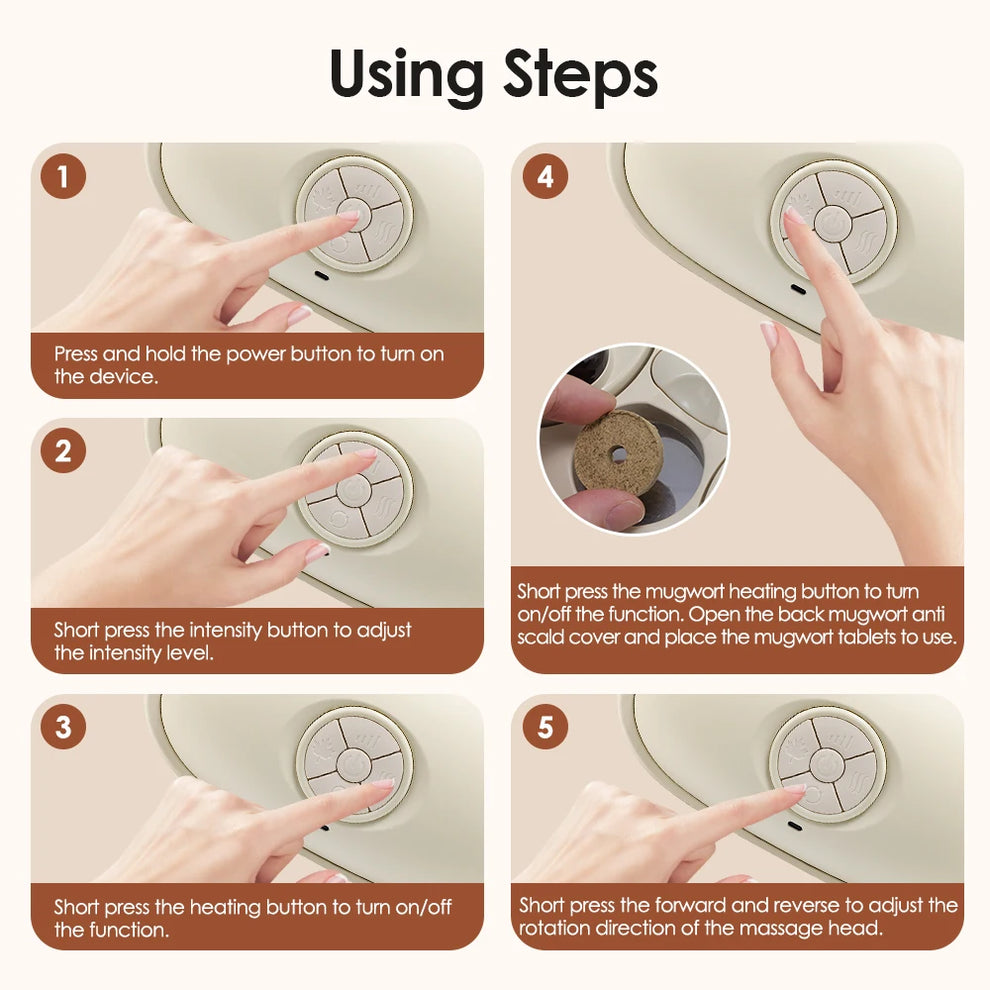 Using Steps

1

Press and hold the power button to turn on the device.

2

Short press the intensity button to adjust the intensity level.

3

Short press the heating button to turn on/off the function.

4

Short press the mugwort heating button to turn on/off the function. Open the back mugwort anti scald cover and place the mugwort tablets to use.

5

Short press the forward and reverse to adjust the rotation direction of the massage head.