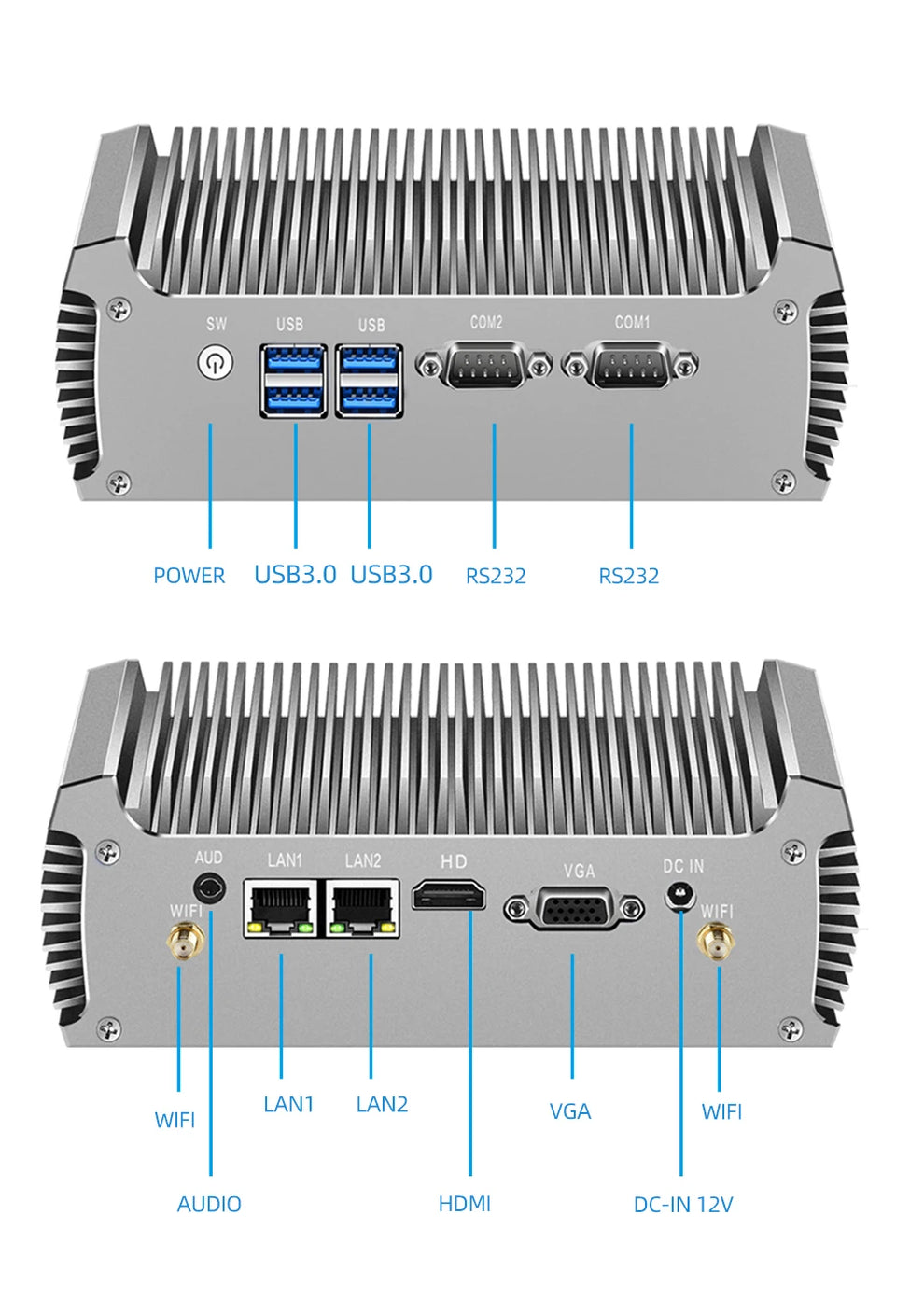 SW USB USB COM2 COM1

POWER USB3.0 USB3.0 RS232 RS232

AUD LAN1 LAN2 HD VGA DC IN
WIFI WIFI

WIFI LAN1 LAN2 VGA WIFI

AUDIO HDMI DC-IN 12V