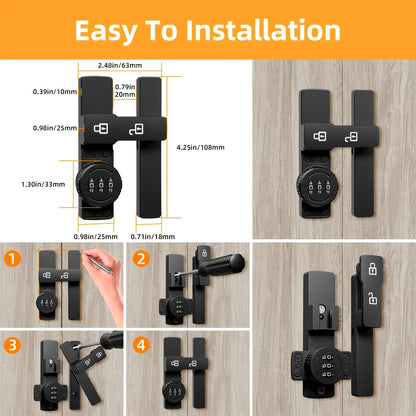 Easy To Installation

2.48in/63mm

0.39in/10mm

0.79in 20mm

0.98in/25mm

4.25in/108mm

1.30in/33mm

0.98in/25mm

0.71in/18mm

1

2

3

4