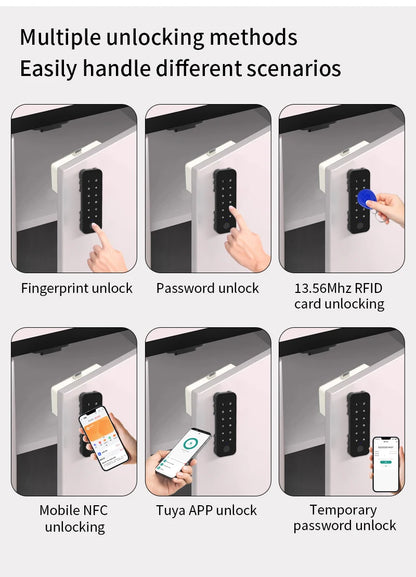 Multiple unlocking methods
Easily handle different scenarios

Fingerprint unlock

Password unlock

13.56Mhz RFID card unlocking

Mobile NFC unlocking

Tuya APP unlock

Temporary password unlock