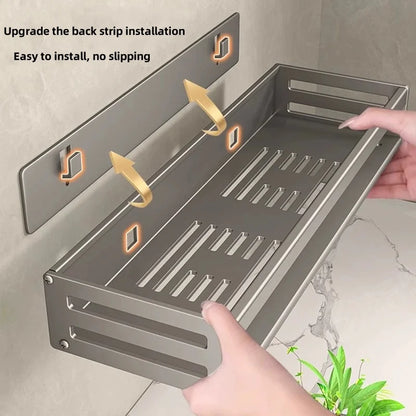 Upgrade the back strip installation

Easy to install, no slipping