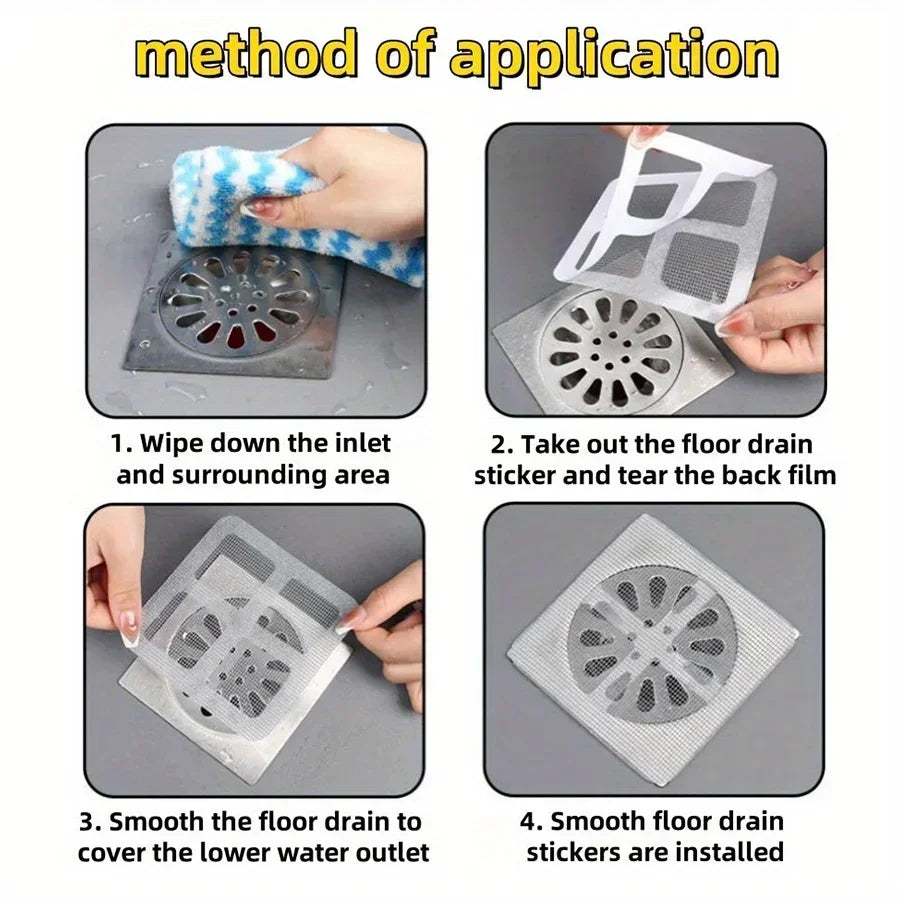 method of application

1. Wipe down the inlet and surrounding area

2. Take out the floor drain sticker and tear the back film

3. Smooth the floor drain to cover the lower water outlet

4. Smooth floor drain stickers are installed