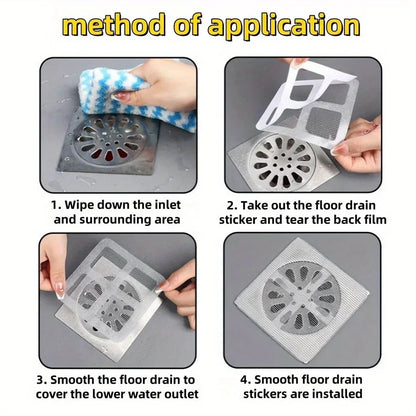 method of application

1. Wipe down the inlet and surrounding area

2. Take out the floor drain sticker and tear the back film

3. Smooth the floor drain to cover the lower water outlet

4. Smooth floor drain stickers are installed