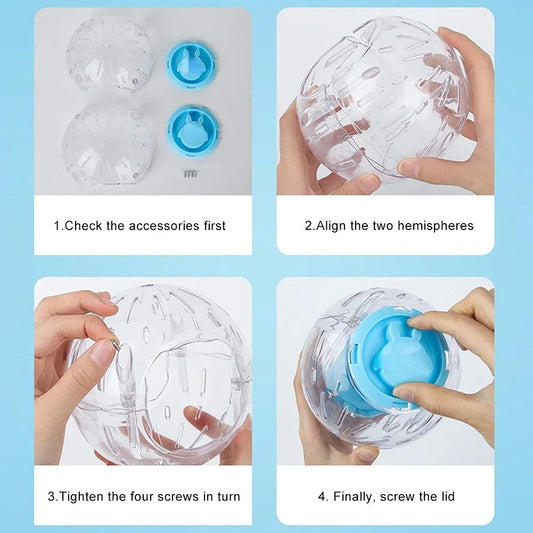 1.Check the accessories first

2.Align the two hemispheres

3.Tighten the four screws in turn

4. Finally, screw the lid