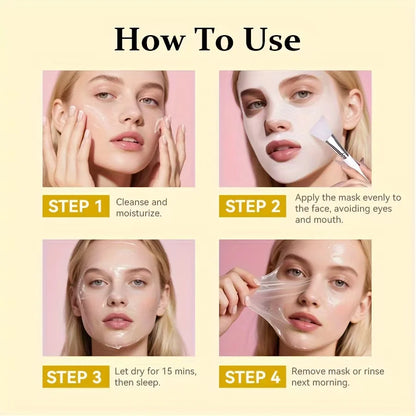 How To Use

STEP 1 Cleanse and moisturize.

STEP 2 Apply the mask evenly to the face, avoiding eyes and mouth.

STEP 3 Let dry for 15 mins, then sleep.

STEP 4 Remove mask or rinse next morning.