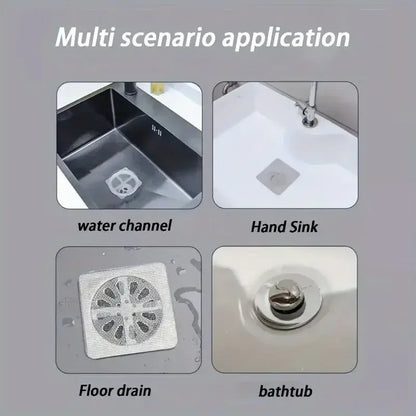 Multi scenario application

water channel

Hand Sink

Floor drain

bathtub